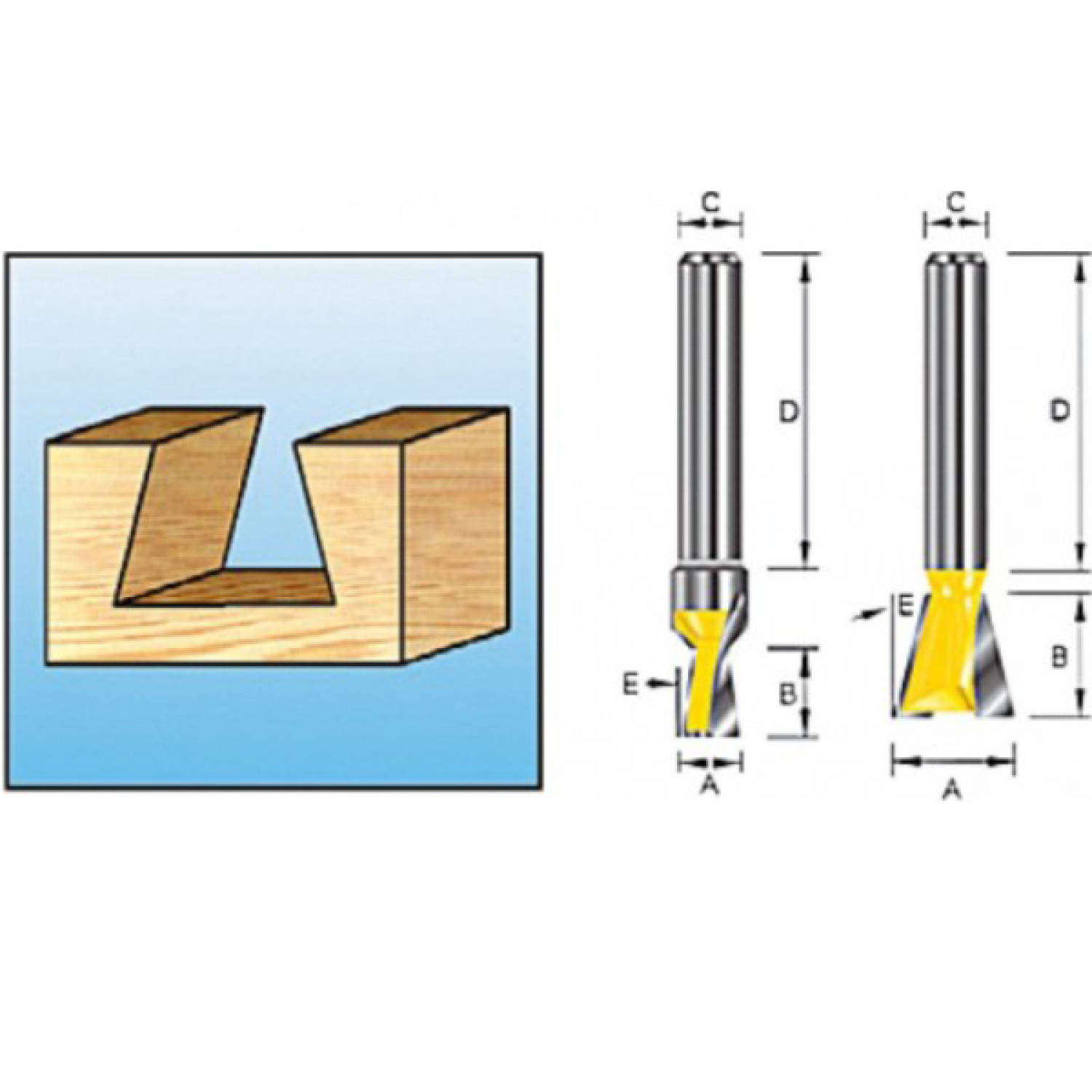 C
D
E
B
A
C
D
E
B
A